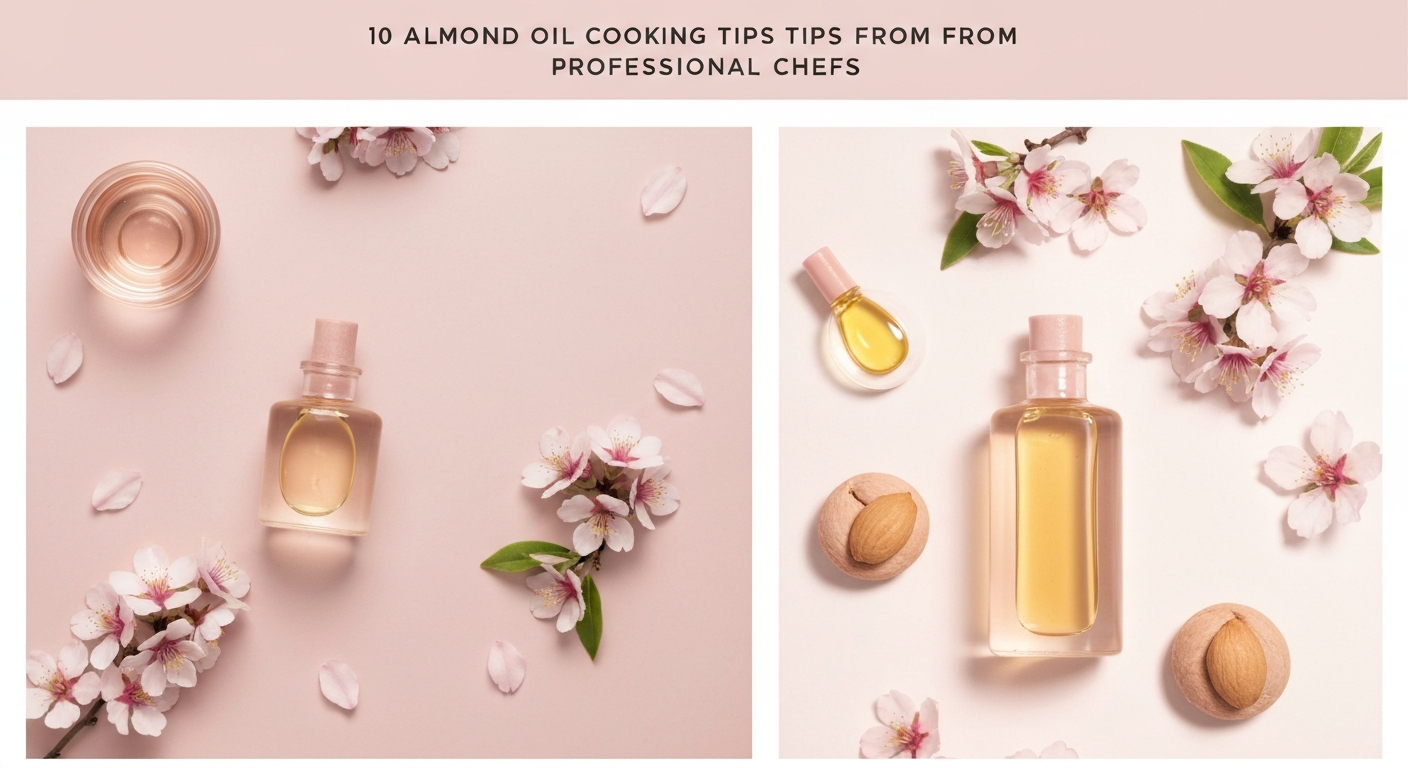 10 ALMOND OIL COOKING TIPS TIPS FROM FROM PROFESSIONAL CHEFS